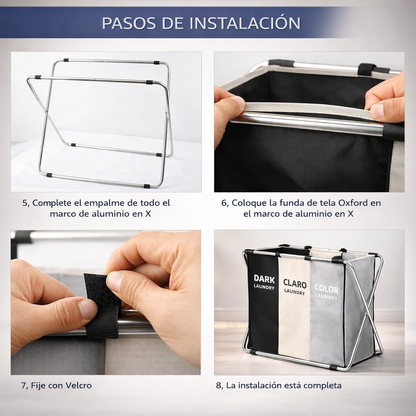 PASOS DE INSTALACIÓN

5, Complete el empalme de todo el marco de aluminio en X

6, Coloque la funda de tela Oxford en el marco de aluminio en X

7, Fije con Velcro

DARK
LAUNDRY

CLARO
LAUNDRY

COLOR
LAUNDRY

8, La instalación está completa