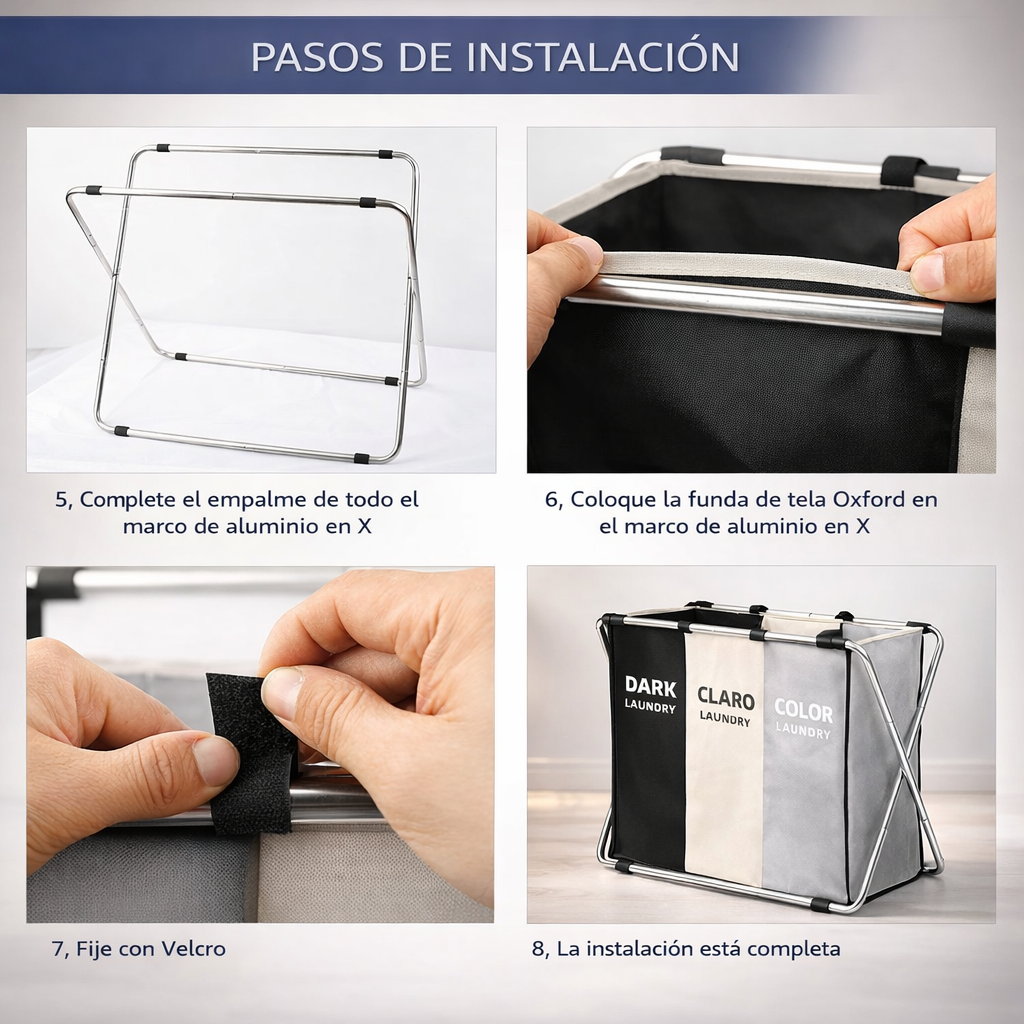 PASOS DE INSTALACIÓN

5, Complete el empalme de todo el marco de aluminio en X

6, Coloque la funda de tela Oxford en el marco de aluminio en X

7, Fije con Velcro

DARK
LAUNDRY

CLARO
LAUNDRY

COLOR
LAUNDRY

8, La instalación está completa